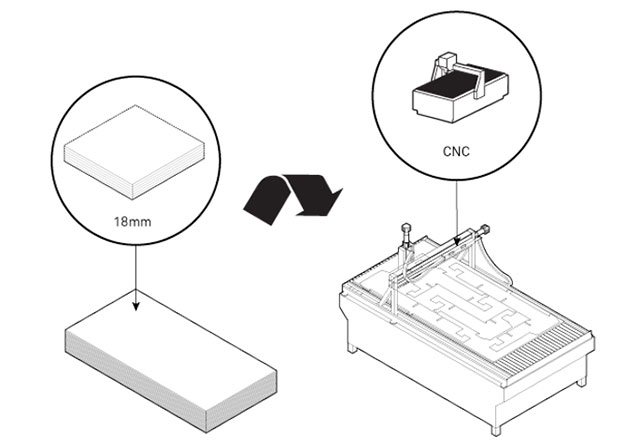 18mm

CNC