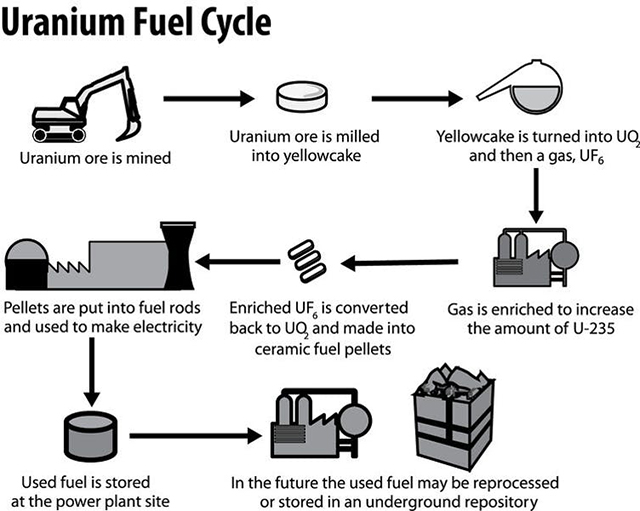 Uranium Fuel Cycle

Uranium ore is mined

Uranium ore is milled into yellowcake

Yellowcake is turned into $UO_2$ and then a gas, $UF_6$

Gas is enriched to increase the amount of U-235

Enriched $UF_6$ is converted back to $UO_2$ and made into ceramic fuel pellets

Pellets are put into fuel rods and used to make electricity

Used fuel is stored at the power plant site

In the future the used fuel may be reprocessed or stored in an underground repository