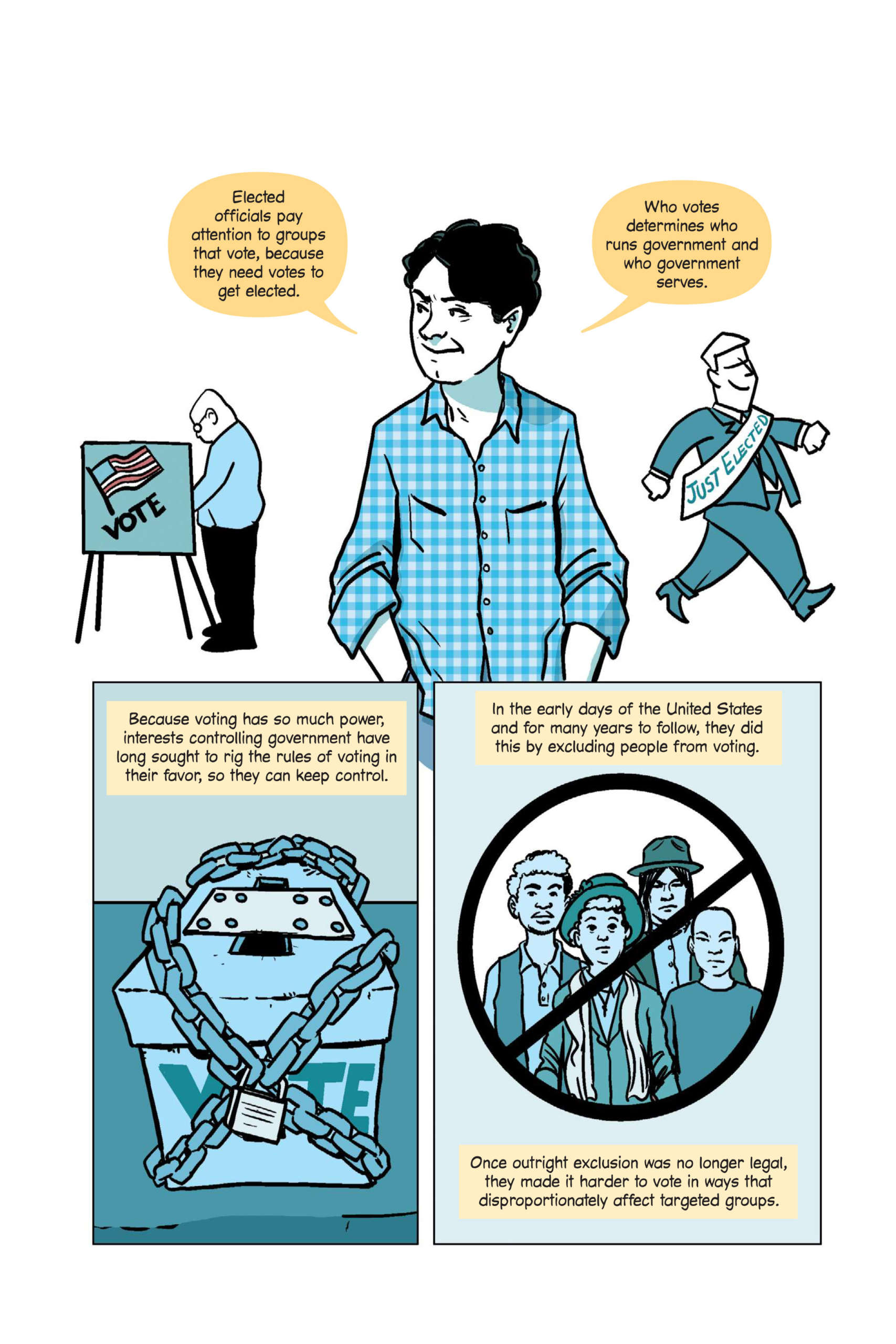 Elected officials pay attention to groups that vote, because they need votes to get elected.

Who votes determines who runs government and who government serves.

VOTE

JUST ELECTED

Because voting has so much power, interests controlling government have long sought to rig the rules of voting in their favor, so they can keep control.

VOTE

In the early days of the United States and for many years to follow, they did this by excluding people from voting.

Once outright exclusion was no longer legal, they made it harder to vote in ways that disproportionately affect targeted groups.